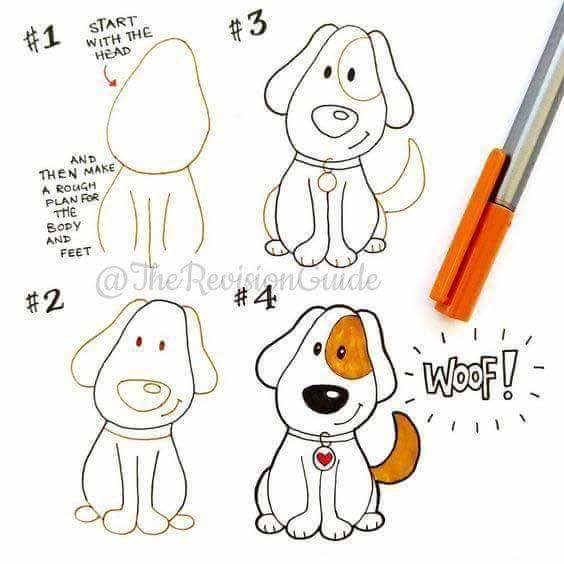 #1
START WITH THE HEAD

AND THEN MAKE A ROUGH PLAN FOR THE BODY AND FEET

#3

@TheRevisionGuide

#2

#4

WOOF!